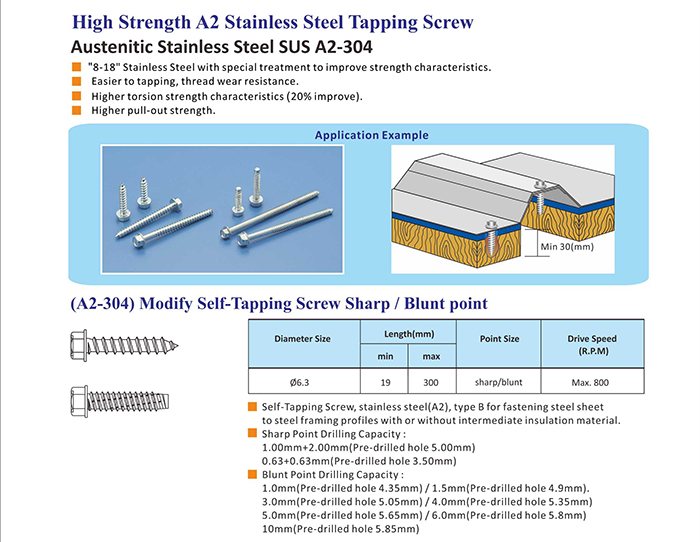 High Strength A2 Stainless Steel Tapping Screw

Austenitic Stainless Steel SUS A2-304

"8-18" Stainless Steel with special treatment to improve strength characteristics.
Easier to tapping, thread wear resistance.
Higher torsion strength characteristics (20% improve).
Higher pull-out strength.

Application Example

Min 30(mm)

(A2-304) Modify Self-Tapping Screw Sharp / Blunt point

| Diameter Size | Length(mm) min | Length(mm) max | Point Size | Drive Speed (R.P.M) |
|---|---|---|---|---|
| Ø6.3 | 19 | 300 | sharp/blunt | Max. 800 |

Self-Tapping Screw, stainless steel(A2), type B for fastening steel sheet to steel framing profiles with or without intermediate insulation material.

Sharp Point Drilling Capacity :
1.00mm+2.00mm(Pre-drilled hole 5.00mm)
0.63+0.63mm(Pre-drilled hole 3.50mm)

Blunt Point Drilling Capacity :
1.0mm(Pre-drilled hole 4.35mm) / 1.5mm(Pre-drilled hole 4.9mm).
3.0mm(Pre-drilled hole 5.05mm) / 4.0mm(Pre-drilled hole 5.35mm)
5.0mm(Pre-drilled hole 5.65mm) / 6.0mm(Pre-drilled hole 5.8mm)
10mm(Pre-drilled hole 5.85mm)