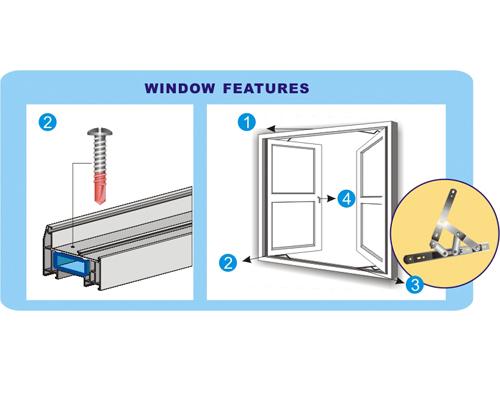 WINDOW FEATURES

2

1

4

2

3